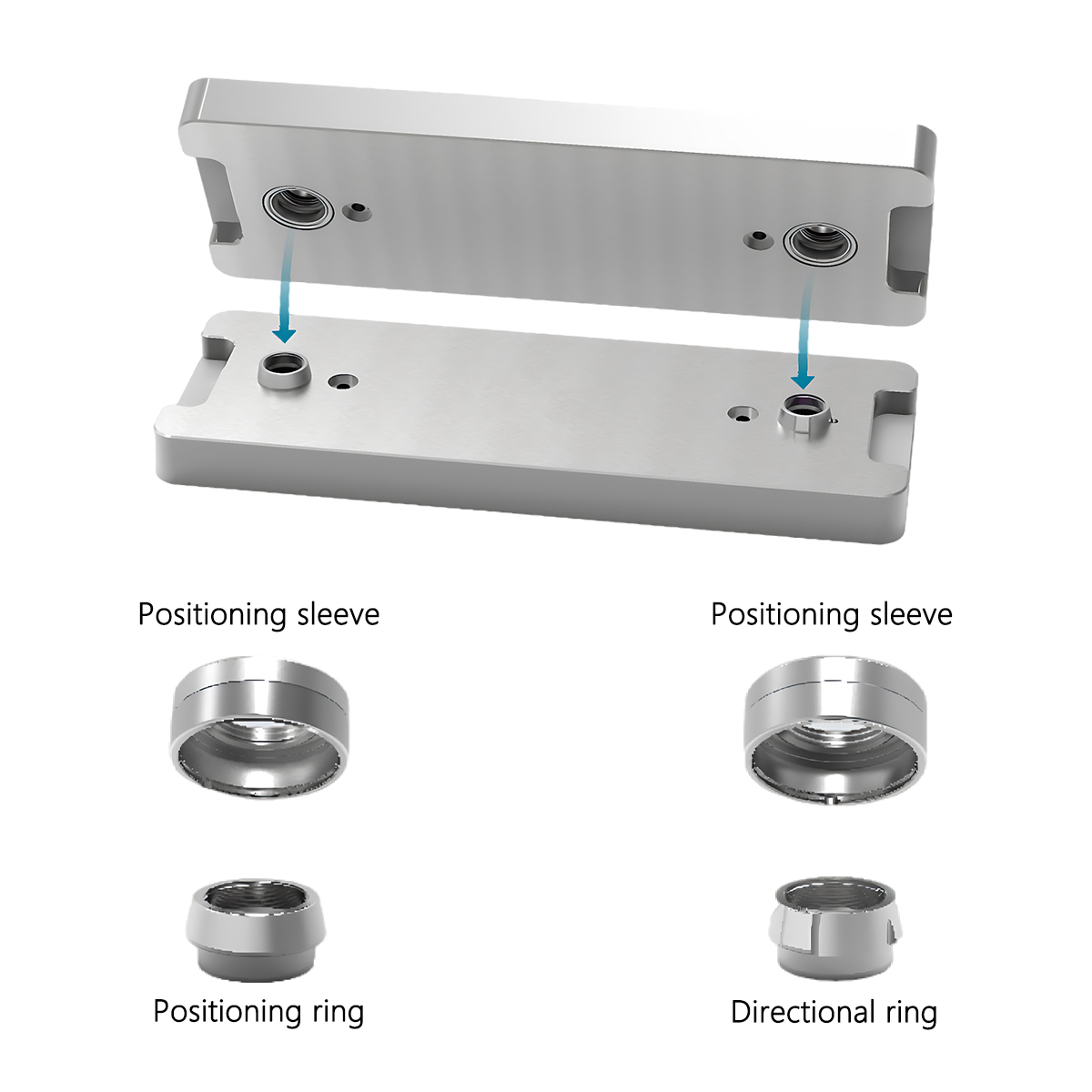 Positioning sleeve

Positioning sleeve

Positioning ring

Directional ring